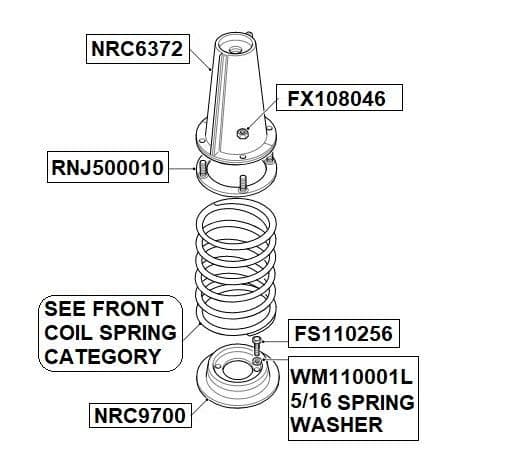 NRC6372

FX108046

RNJ500010

SEE FRONT COIL SPRING CATEGORY

FS110256

WM110001L 5/16 SPRING WASHER

NRC9700