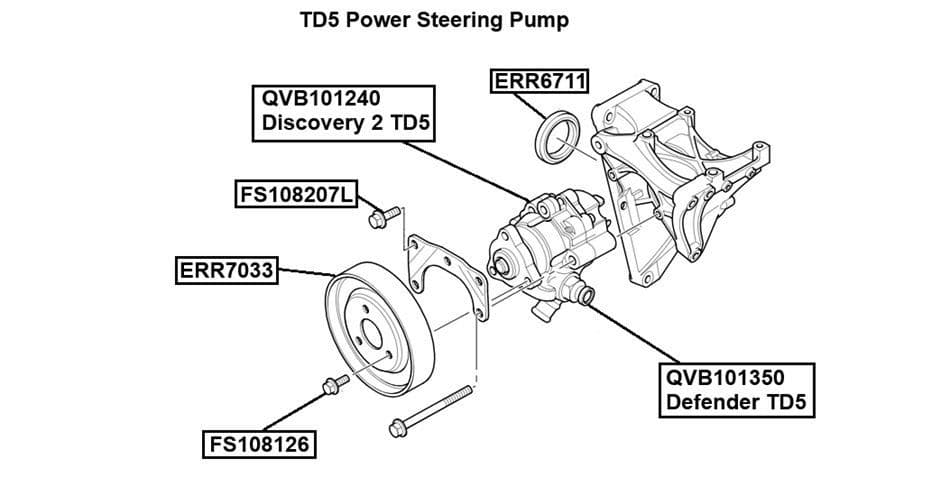 TD5 Power Steering Pump

QVB101240
Discovery 2 TD5

ERR6711

FS108207L

ERR7033

QVB101350
Defender TD5

FS108126